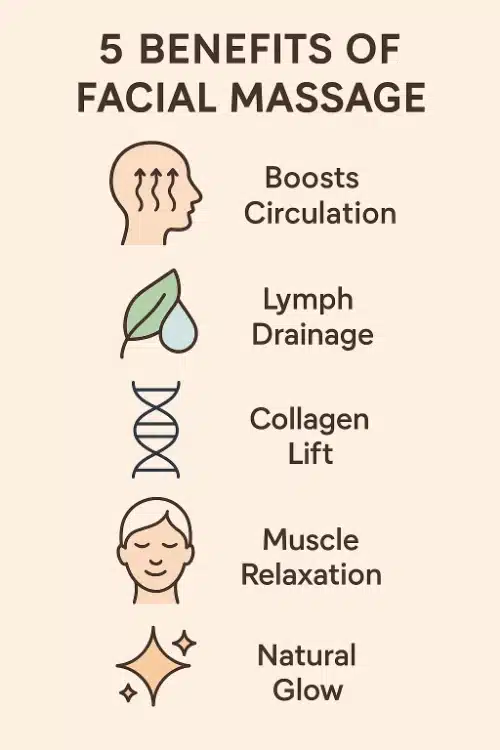 5 BENEFITS OF FACIAL MASSAGE

Boosts Circulation

Lymph Drainage

Collagen Lift

Muscle Relaxation

Natural Glow