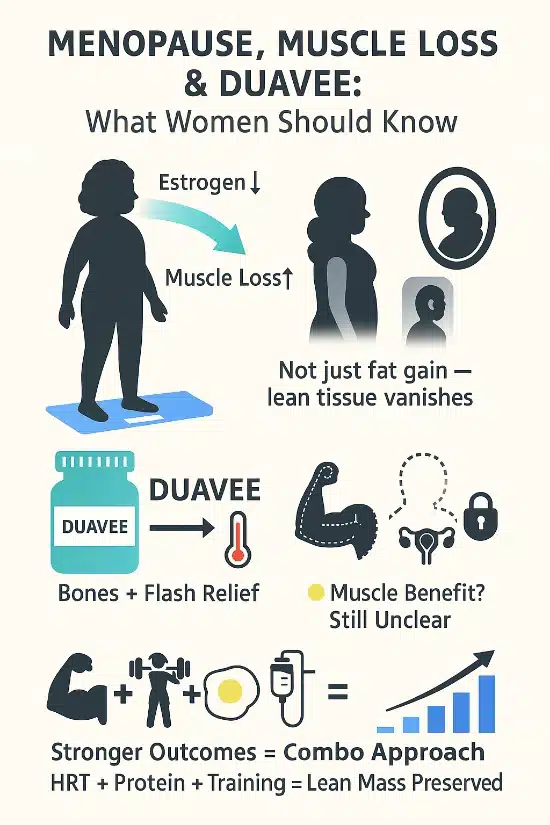 MENOPAUSE, MUSCLE LOSS & DUAVEE:
What Women Should Know

Estrogen↓

Muscle Loss↑

Not just fat gain — lean tissue vanishes

DUAVEE

DUAVEE

Bones + Flash Relief

Muscle Benefit? Still Unclear

+ + =

Stronger Outcomes = Combo Approach
HRT + Protein + Training = Lean Mass Preserved