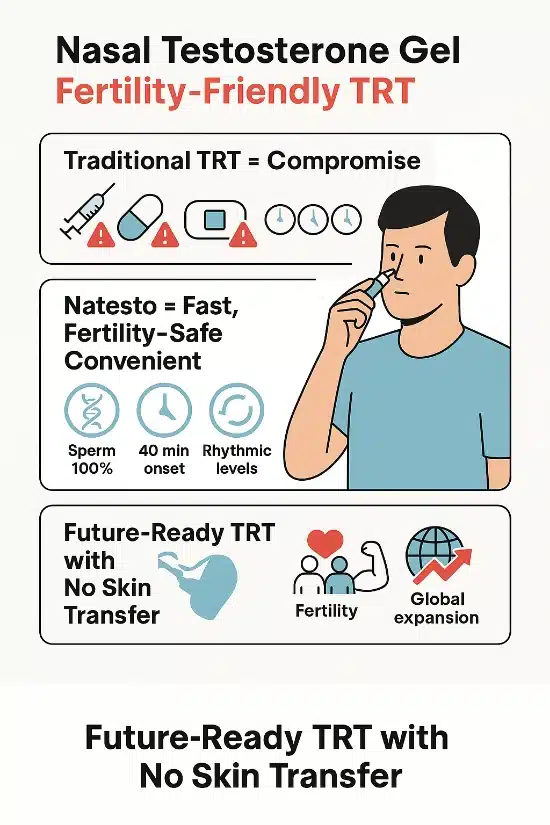 Nasal Testosterone Gel
Fertility-Friendly TRT

Traditional TRT = Compromise

Natesto = Fast, Fertility-Safe Convenient

Sperm 100%

40 min onset

Rhythmic levels

Future-Ready TRT with No Skin Transfer

Fertility

Global expansion

Future-Ready TRT with No Skin Transfer